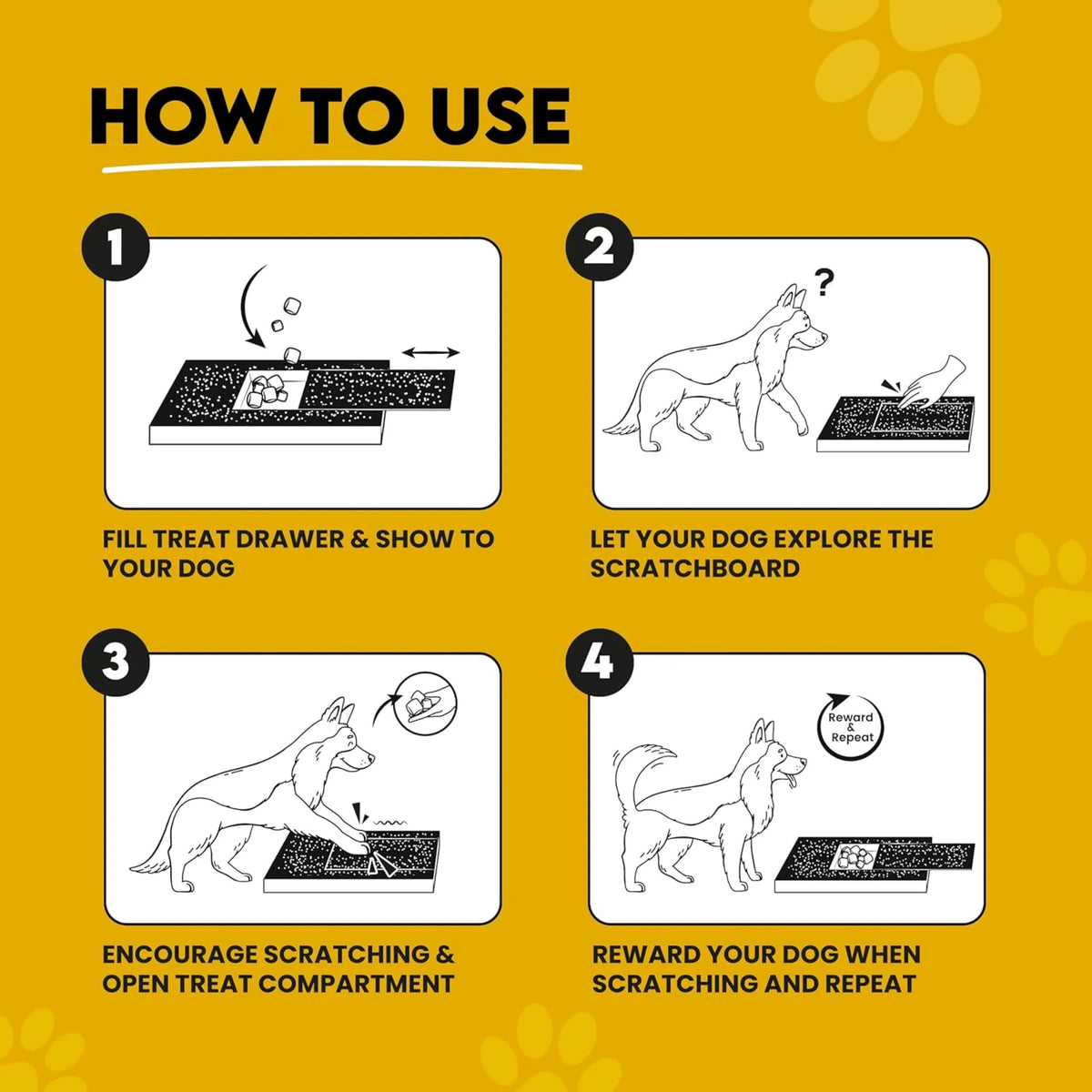 HOW TO USE

1

FILL TREAT DRAWER & SHOW TO YOUR DOG

2

?

LET YOUR DOG EXPLORE THE SCRATCHBOARD

3

ENCOURAGE SCRATCHING & OPEN TREAT COMPARTMENT

4

Reward & Repeat

REWARD YOUR DOG WHEN SCRATCHING AND REPEAT