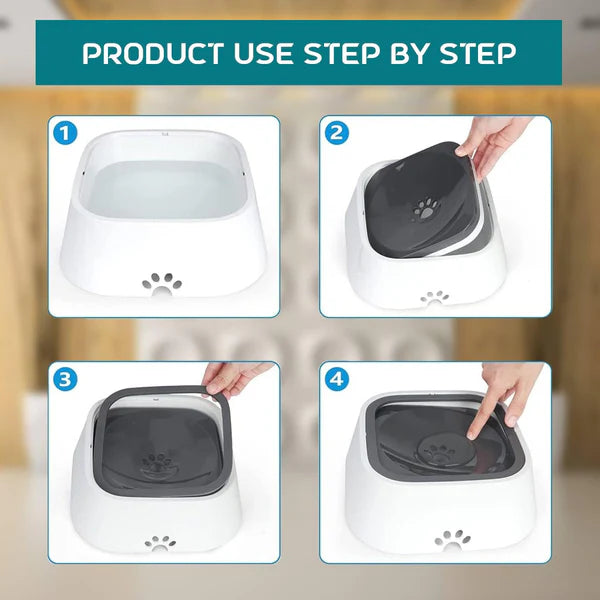 PRODUCT USE STEP BY STEP

1

2

3

4