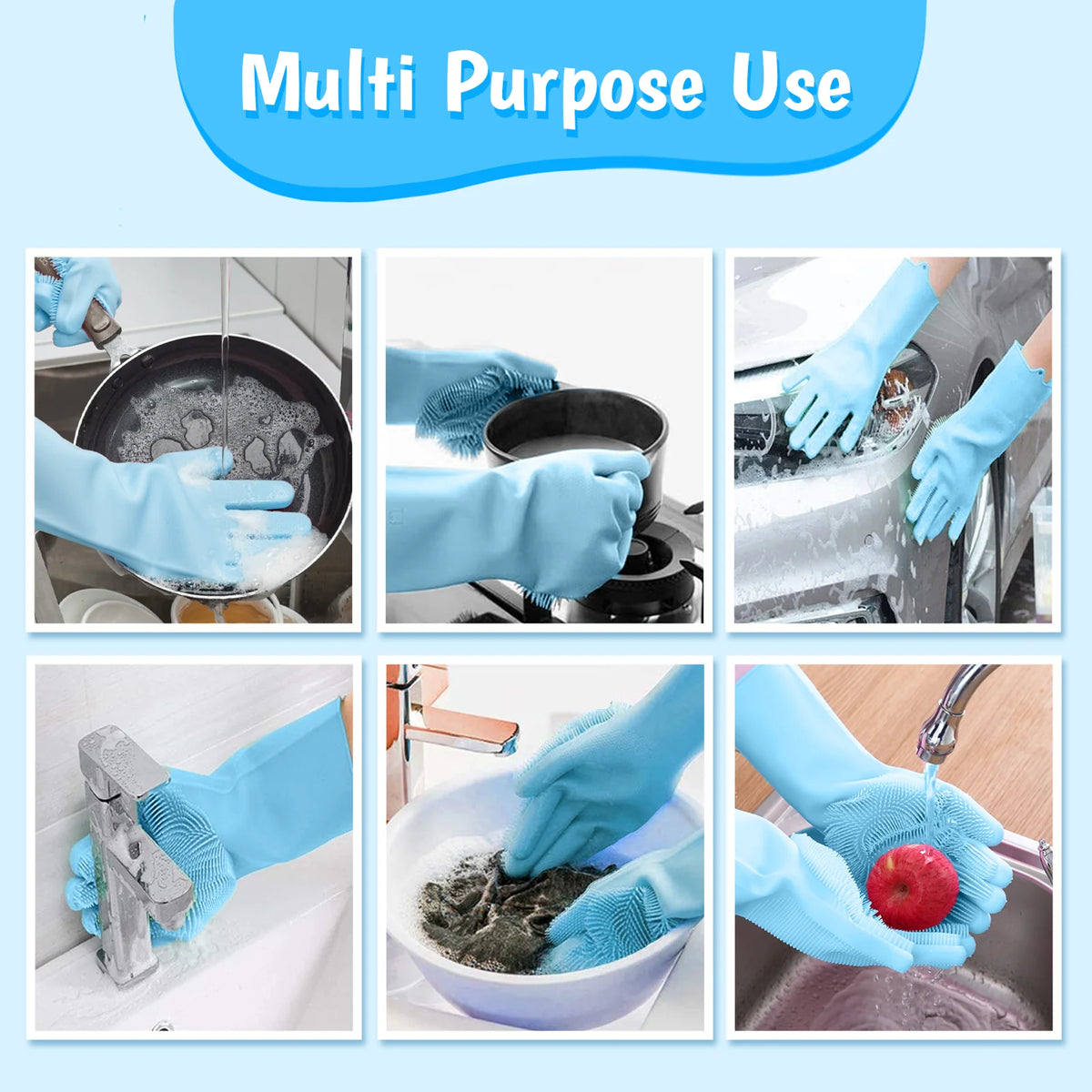 Multi Purpose Use