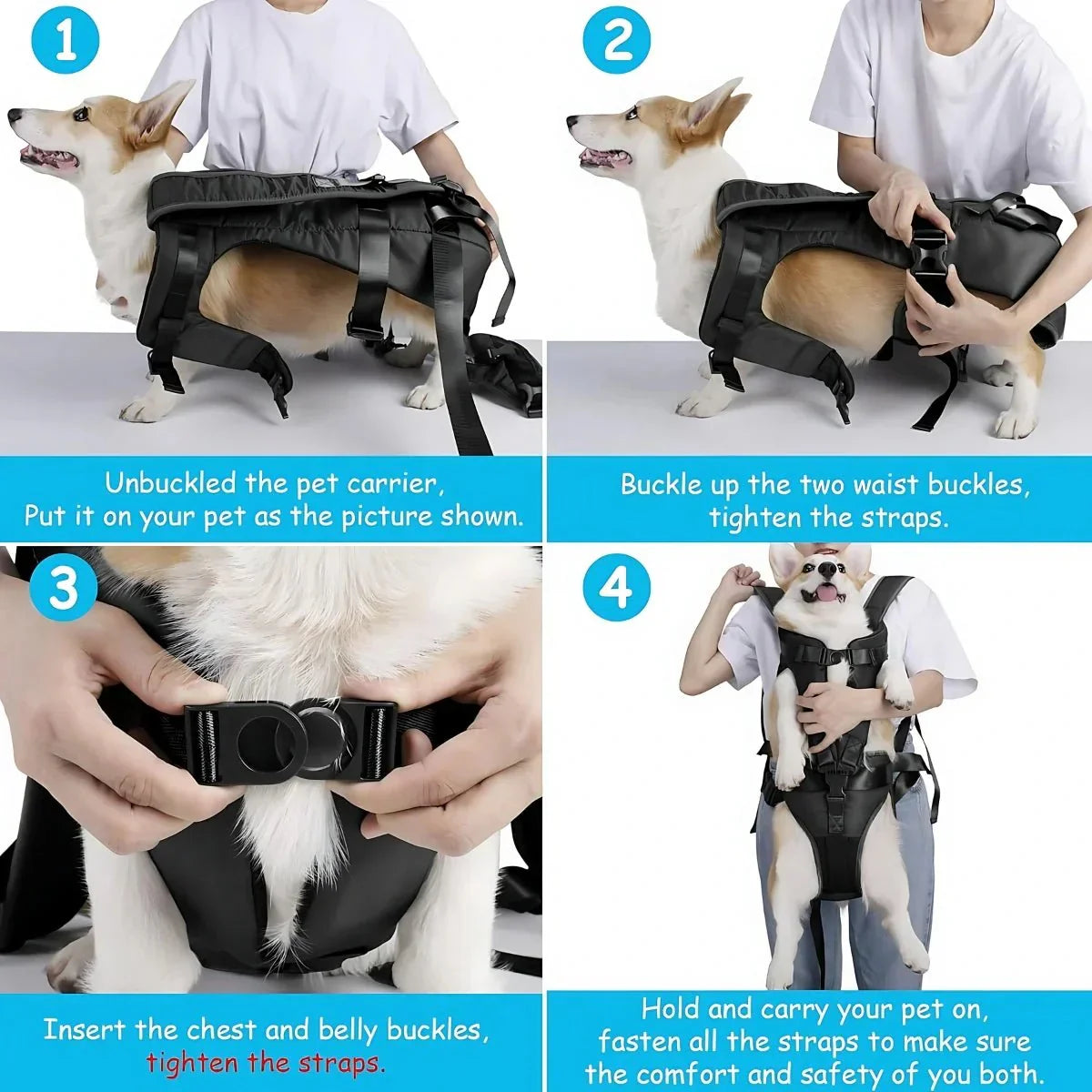 1

Unbuckled the pet carrier,
Put it on your pet as the picture shown.

2

Buckle up the two waist buckles,
tighten the straps.

3

Insert the chest and belly buckles,
tighten the straps.

4

Hold and carry your pet on,
fasten all the straps to make sure
the comfort and safety of you both.